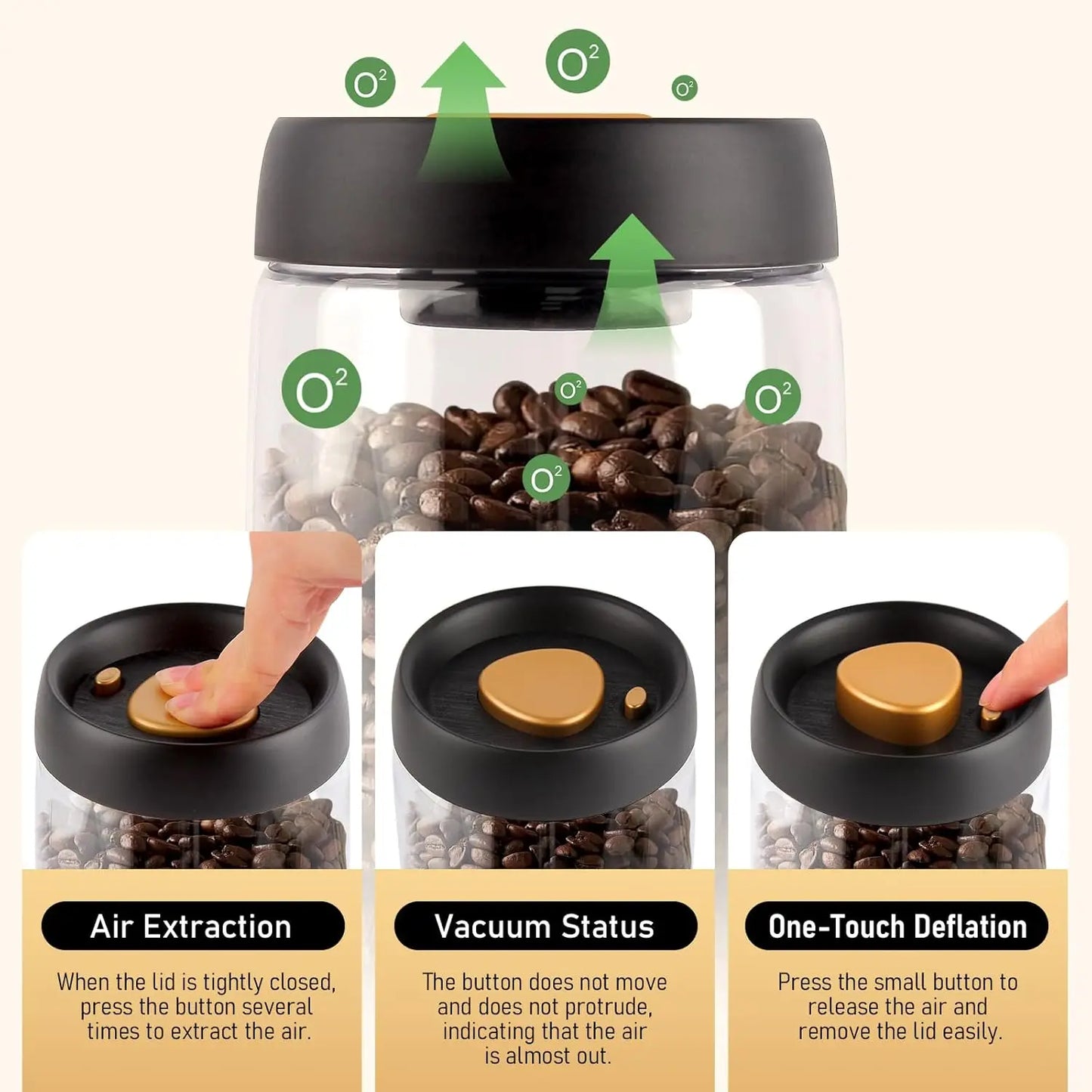 $O^2$ $O^2$ $O^2$

$O^2$ $O^2$ $O^2$

$O^2$

Air Extraction

When the lid is tightly closed, press the button several times to extract the air.

Vacuum Status

The button does not move and does not protrude, indicating that the air is almost out.

One-Touch Deflation

Press the small button to release the air and remove the lid easily.